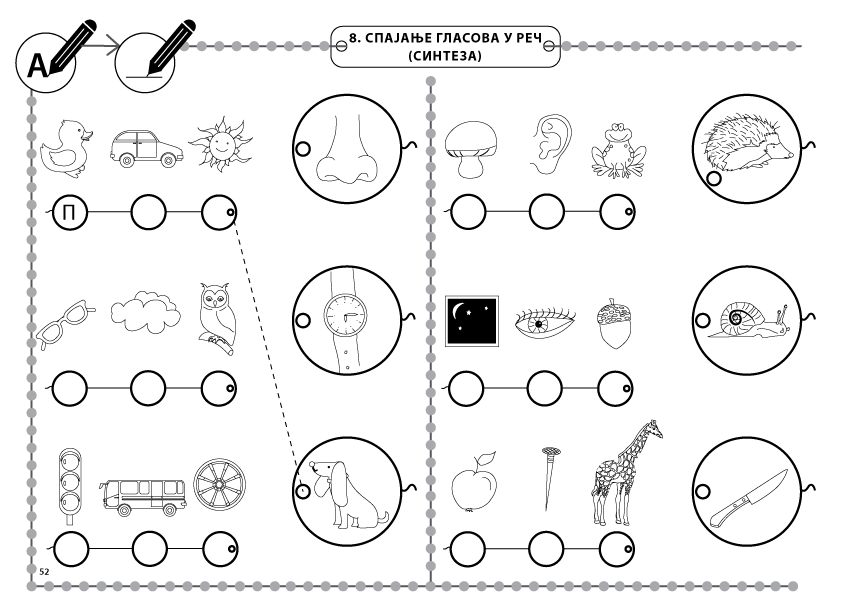 A

8. СПАЈАЊЕ ГЛАСОВА У РЕЧ (СИНТЕЗА)

П

52